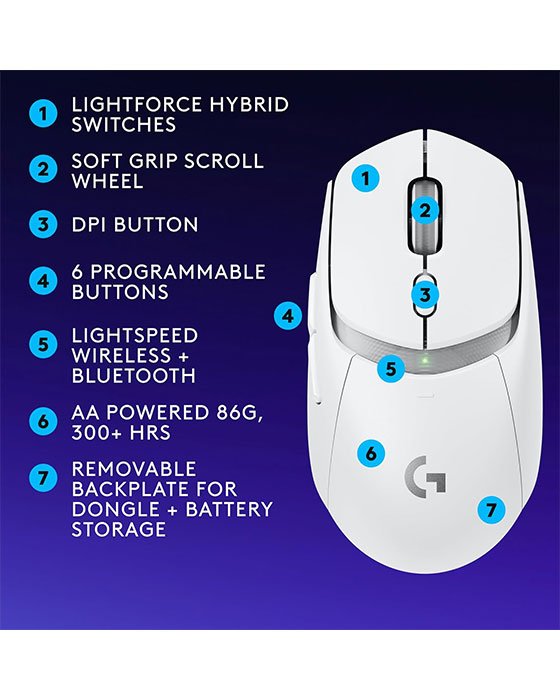 1 LIGHTFORCE HYBRID SWITCHES

2 SOFT GRIP SCROLL WHEEL

3 DPI BUTTON

4 6 PROGRAMMABLE BUTTONS

5 LIGHTSPEED WIRELESS + BLUETOOTH

6 AA POWERED 86G, 300+ HRS

7 REMOVABLE BACKPLATE FOR DONGLE + BATTERY STORAGE

1
2
3
4
5
6
G
7