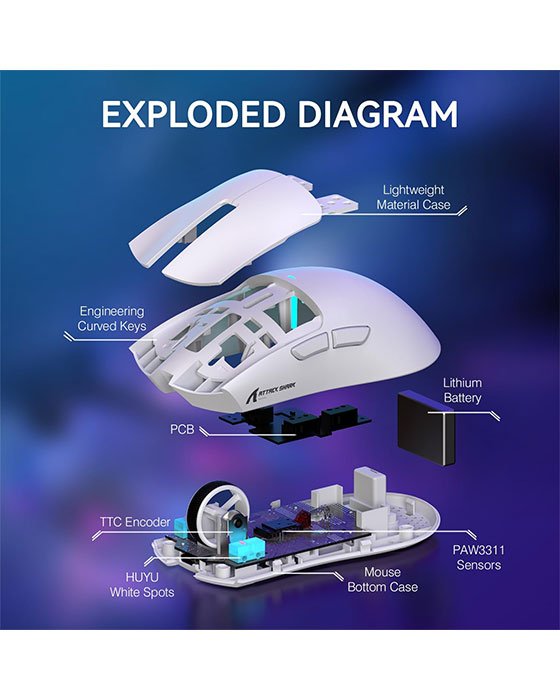 EXPLODED DIAGRAM

Lightweight Material Case

Engineering Curved Keys

ATTACK SHARK

Lithium Battery

PCB

TTC Encoder

PAW3311 Sensors

HUYU White Spots

Mouse Bottom Case